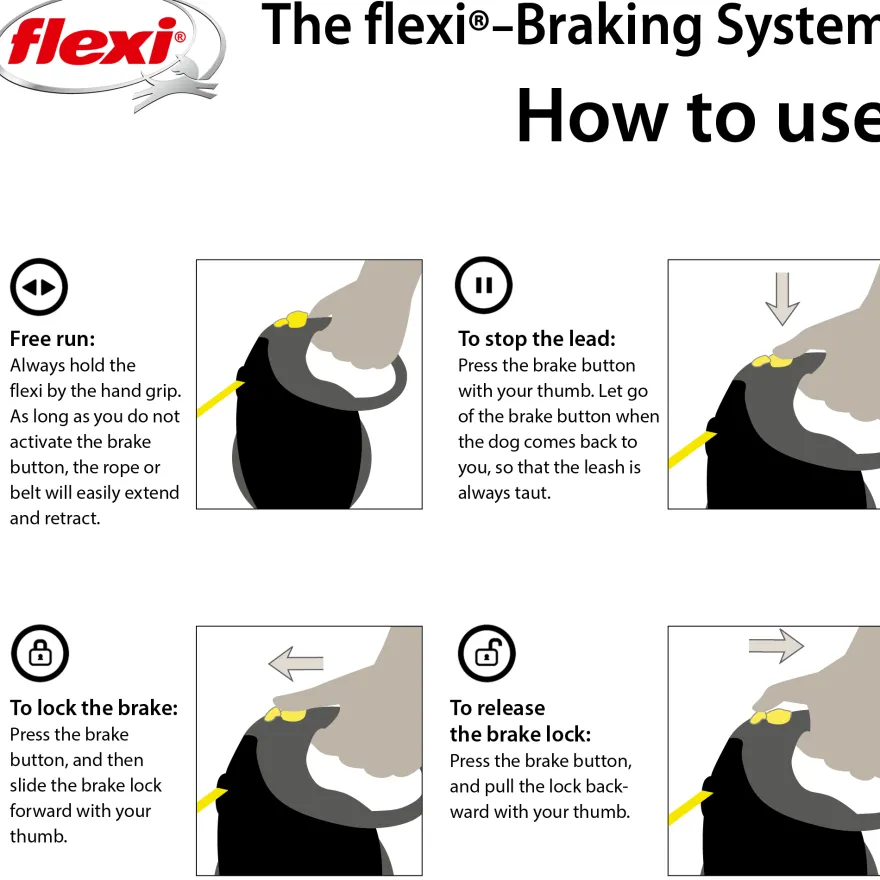 flexi®

The flexi®–Braking System
How to use

Free run:
Always hold the flexi by the hand grip. As long as you do not activate the brake button, the rope or belt will easily extend and retract.

To stop the lead:
Press the brake button with your thumb. Let go of the brake button when the dog comes back to you, so that the leash is always taut.

To lock the brake:
Press the brake button, and then slide the brake lock forward with your thumb.

To release the brake lock:
Press the brake button, and pull the lock backward with your thumb.