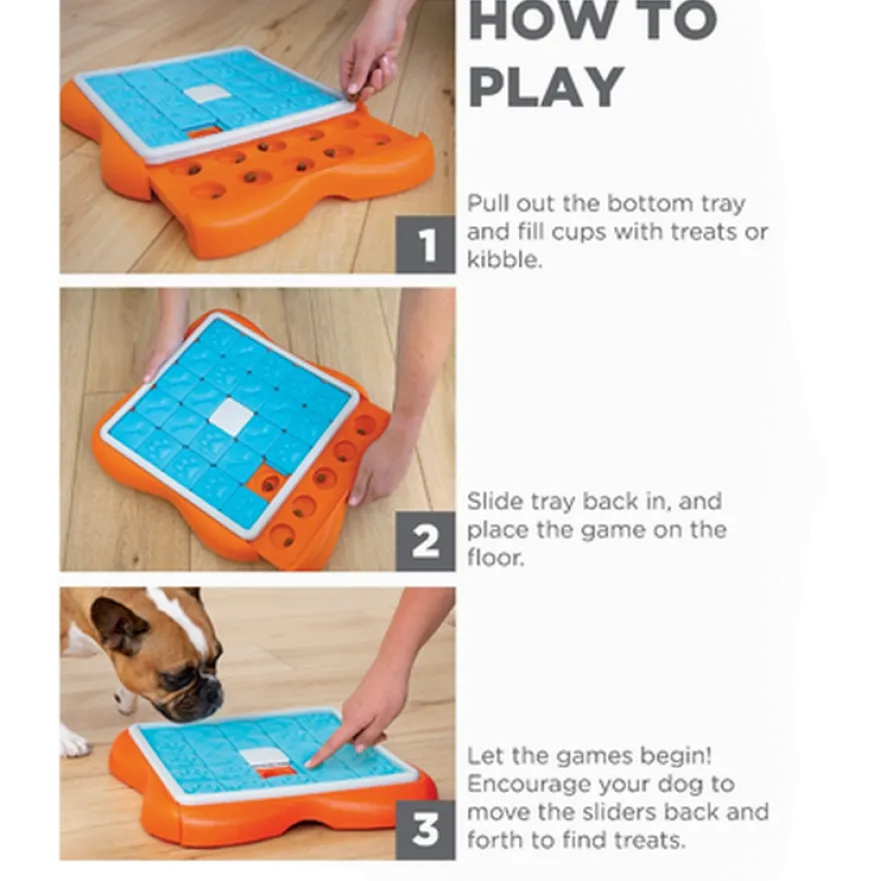 HOW TO PLAY

1

Pull out the bottom tray and fill cups with treats or kibble.

2

Slide tray back in, and place the game on the floor.

3

Let the games begin! Encourage your dog to move the sliders back and forth to find treats.